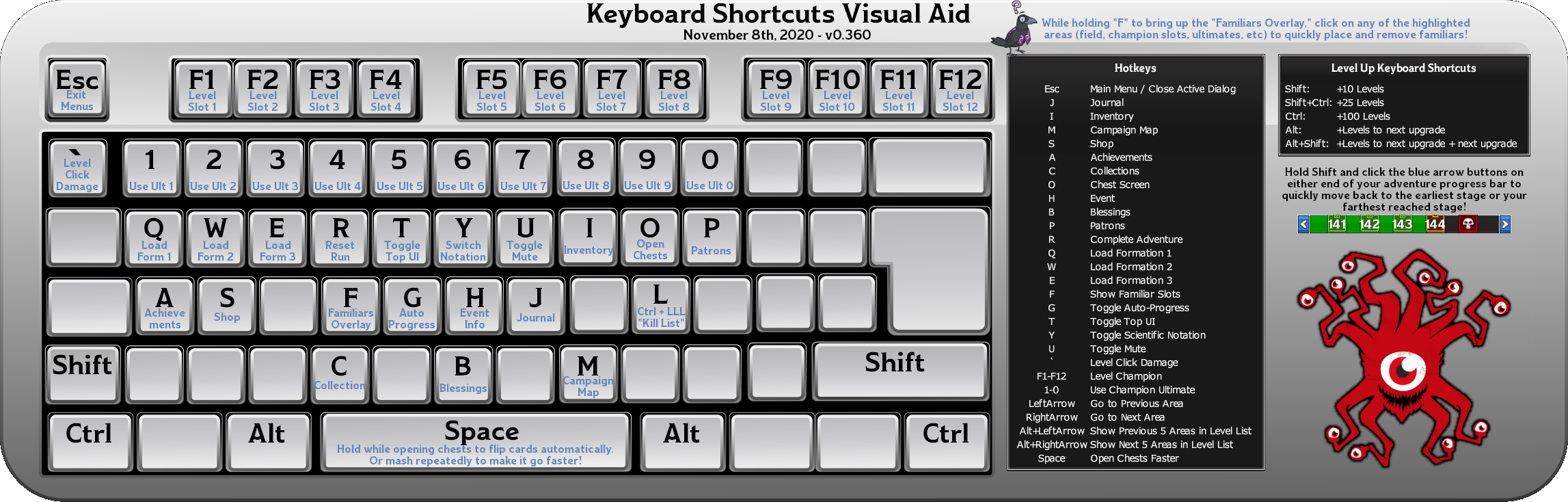 Keyboard Shortcuts Visual Aid
November 8th, 2020 - v0.360

While holding "F" to bring up the "Familiars Overlay," click on any of the highlighted areas (field, champion slots, ultimates, etc) to quickly place and remove familiars!

Esc Exit Menus

F1 Level Slot 1
F2 Level Slot 2
F3 Level Slot 3
F4 Level Slot 4
F5 Level Slot 5
F6 Level Slot 6
F7 Level Slot 7
F8 Level Slot 8
F9 Level Slot 9
F10 Level Slot 10
F11 Level Slot 11
F12 Level Slot 12

` Level Click Damage
1 Use Ult 1
2 Use Ult 2
3 Use Ult 3
4 Use Ult 4
5 Use Ult 5
6 Use Ult 6
7 Use Ult 7
8 Use Ult 8
9 Use Ult 9
0 Use Ult 0

Q Load Form 1
W Load Form 2
E Load Form 3
R Reset Run
T Toggle Top UI
Y Switch Notation
U Toggle Mute
I Inventory
O Open Chests
P Patrons

A Achieve ments
S Shop
F Familiars Overlay
G Auto Progress
H Event Info
J Journal
L Ctrl + LLL "Kill List"

Shift
C Collection
B Blessings
M Campaign Map
Shift

Ctrl
Alt
Space
Hold while opening chests to flip cards automatically. Or mash repeatedly to make it go faster!
Alt
Ctrl

Hotkeys

| | |
|---|---|
| Esc | Main Menu / Close Active Dialog |
| J | Journal |
| I | Inventory |
| M | Campaign Map |
| S | Shop |
| A | Achievements |
| C | Collections |
| O | Chest Screen |
| H | Event |
| B | Blessings |
| P | Patrons |
| R | Complete Adventure |
| Q | Load Formation 1 |
| W | Load Formation 2 |
| E | Load Formation 3 |
| F | Show Familiar Slots |
| G | Toggle Auto-Progress |
| T | Toggle Top UI |
| Y | Toggle Scientific Notation |
| U | Toggle Mute |
| ` | Level Click Damage |
| F1-F12 | Level Champion |
| 1-0 | Use Champion Ultimate |
| LeftArrow | Go to Previous Area |
| RightArrow | Go to Next Area |
| Alt+LeftArrow | Show Previous 5 Areas in Level List |
| Alt+RightArrow | Show Next 5 Areas in Level List |
| Space | Open Chests Faster |

Level Up Keyboard Shortcuts

| | |
|---|---|
| Shift: | +10 Levels |
| Shift+Ctrl: | +25 Levels |
| Ctrl: | +100 Levels |
| Alt: | +Levels to next upgrade |
| Alt+Shift: | +Levels to next upgrade + next upgrade |

Hold Shift and click the blue arrow buttons on either end of your adventure progress bar to quickly move back to the earliest stage or your farthest reached stage!

141 142 143 144