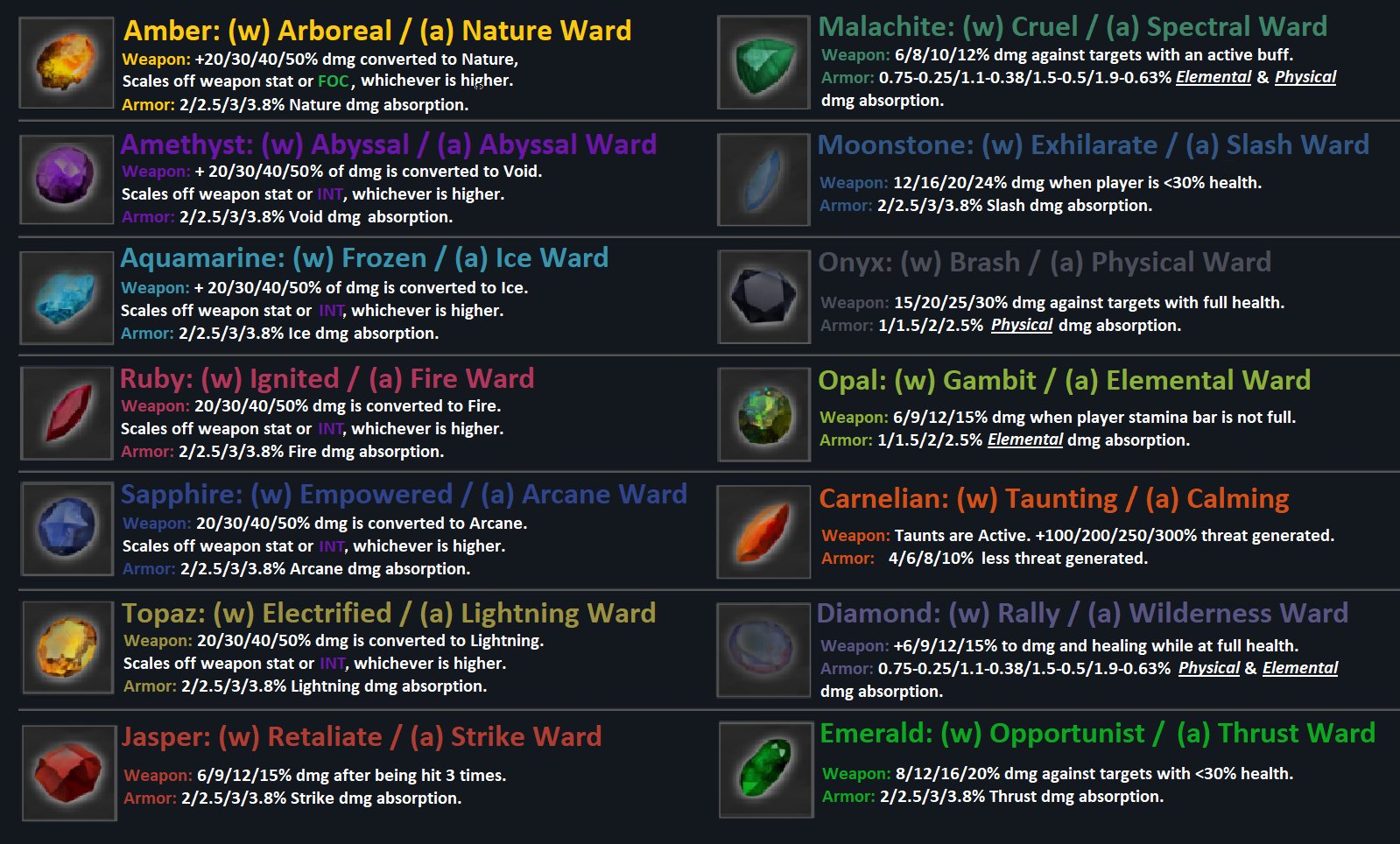 Amber: (w) Arboreal / (a) Nature Ward
Weapon: +20/30/40/50% dmg converted to Nature, Scales off weapon stat or FOC, whichever is higher.
Armor: 2/2.5/3/3.8% Nature dmg absorption.

Amethyst: (w) Abyssal / (a) Abyssal Ward
Weapon: + 20/30/40/50% of dmg is converted to Void. Scales off weapon stat or INT, whichever is higher.
Armor: 2/2.5/3/3.8% Void dmg absorption.

Aquamarine: (w) Frozen / (a) Ice Ward
Weapon: + 20/30/40/50% of dmg is converted to Ice. Scales off weapon stat or INT, whichever is higher.
Armor: 2/2.5/3/3.8% Ice dmg absorption.

Ruby: (w) Ignited / (a) Fire Ward
Weapon: 20/30/40/50% dmg is converted to Fire. Scales off weapon stat or INT, whichever is higher.
Armor: 2/2.5/3/3.8% Fire dmg absorption.

Sapphire: (w) Empowered / (a) Arcane Ward
Weapon: 20/30/40/50% dmg is converted to Arcane. Scales off weapon stat or INT, whichever is higher.
Armor: 2/2.5/3/3.8% Arcane dmg absorption.

Topaz: (w) Electrified / (a) Lightning Ward
Weapon: 20/30/40/50% dmg is converted to Lightning. Scales off weapon stat or INT, whichever is higher.
Armor: 2/2.5/3/3.8% Lightning dmg absorption.

Jasper: (w) Retaliate / (a) Strike Ward
Weapon: 6/9/12/15% dmg after being hit 3 times.
Armor: 2/2.5/3/3.8% Strike dmg absorption.

Malachite: (w) Cruel / (a) Spectral Ward
Weapon: 6/8/10/12% dmg against targets with an active buff.
Armor: 0.75-0.25/1.1-0.38/1.5-0.5/1.9-0.63% Elemental & Physical dmg absorption.

Moonstone: (w) Exhilarate / (a) Slash Ward
Weapon: 12/16/20/24% dmg when player is <30% health.
Armor: 2/2.5/3/3.8% Slash dmg absorption.

Onyx: (w) Brash / (a) Physical Ward
Weapon: 15/20/25/30% dmg against targets with full health.
Armor: 1/1.5/2/2.5% Physical dmg absorption.

Opal: (w) Gambit / (a) Elemental Ward
Weapon: 6/9/12/15% dmg when player stamina bar is not full.
Armor: 1/1.5/2/2.5% Elemental dmg absorption.

Carnelian: (w) Taunting / (a) Calming
Weapon: Taunts are Active. +100/200/250/300% threat generated.
Armor: 4/6/8/10% less threat generated.

Diamond: (w) Rally / (a) Wilderness Ward
Weapon: +6/9/12/15% to dmg and healing while at full health.
Armor: 0.75-0.25/1.1-0.38/1.5-0.5/1.9-0.63% Physical & Elemental dmg absorption.

Emerald: (w) Opportunist / (a) Thrust Ward
Weapon: 8/12/16/20% dmg against targets with <30% health.
Armor: 2/2.5/3/3.8% Thrust dmg absorption.